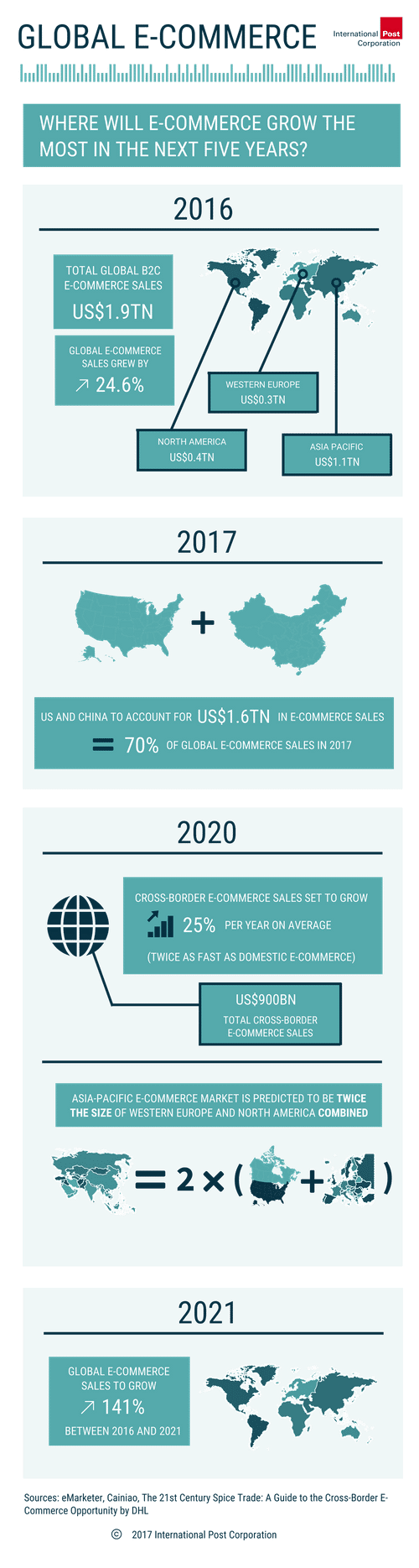 GLOBAL E-COMMERCE

International Post Corporation

WHERE WILL E-COMMERCE GROW THE MOST IN THE NEXT FIVE YEARS?

2016

TOTAL GLOBAL B2C E-COMMERCE SALES
US$1.9TN

GLOBAL E-COMMERCE SALES GREW BY
↗ 24.6%

WESTERN EUROPE
US$0.3TN

NORTH AMERICA
US$0.4TN

ASIA PACIFIC
US$1.1TN

2017

+

US AND CHINA TO ACCOUNT FOR US$1.6TN IN E-COMMERCE SALES
= 70% OF GLOBAL E-COMMERCE SALES IN 2017

2020

CROSS-BORDER E-COMMERCE SALES SET TO GROW
25% PER YEAR ON AVERAGE
(TWICE AS FAST AS DOMESTIC E-COMMERCE)

US$900BN
TOTAL CROSS-BORDER E-COMMERCE SALES

ASIA-PACIFIC E-COMMERCE MARKET IS PREDICTED TO BE TWICE THE SIZE OF WESTERN EUROPE AND NORTH AMERICA COMBINED

= 2 × ( + )

2021

GLOBAL E-COMMERCE SALES TO GROW
↗ 141%
BETWEEN 2016 AND 2021

Sources: eMarketer, Cainiao, The 21st Century Spice Trade: A Guide to the Cross-Border E-Commerce Opportunity by DHL

© 2017 International Post Corporation